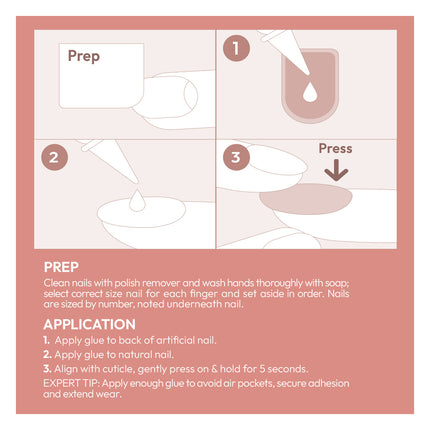 Prep

1

2

3

Press

PREP

Clean nails with polish remover and wash hands thoroughly with soap; select correct size nail for each finger and set aside in order. Nails are sized by number, noted underneath nail.

APPLICATION

1. Apply glue to back of artificial nail.

2. Apply glue to natural nail.

3. Align with cuticle, gently press on & hold for 5 seconds.

EXPERT TIP: Apply enough glue to avoid air pockets, secure adhesion and extend wear.